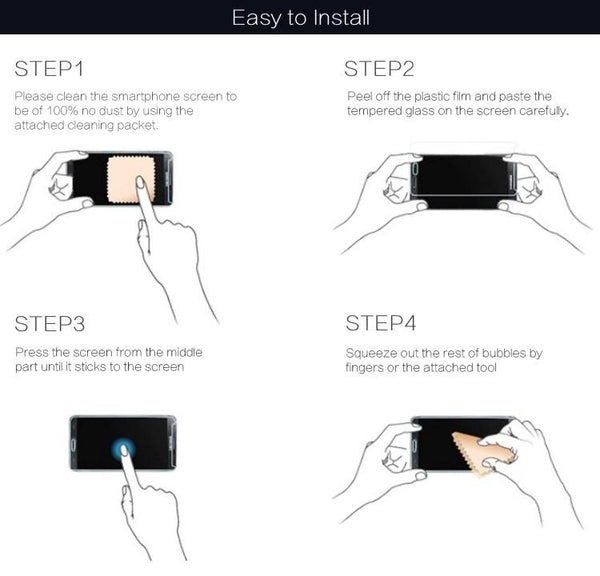 Easy to Install

STEP1

Please clean the smartphone screen to be of 100% no dust by using the attached cleaning packet.

STEP2

Peel off the plastic film and paste the tempered glass on the screen carefully.

STEP3

Press the screen from the middle part until it sticks to the screen

STEP4

Squeeze out the rest of bubbles by fingers or the attached tool