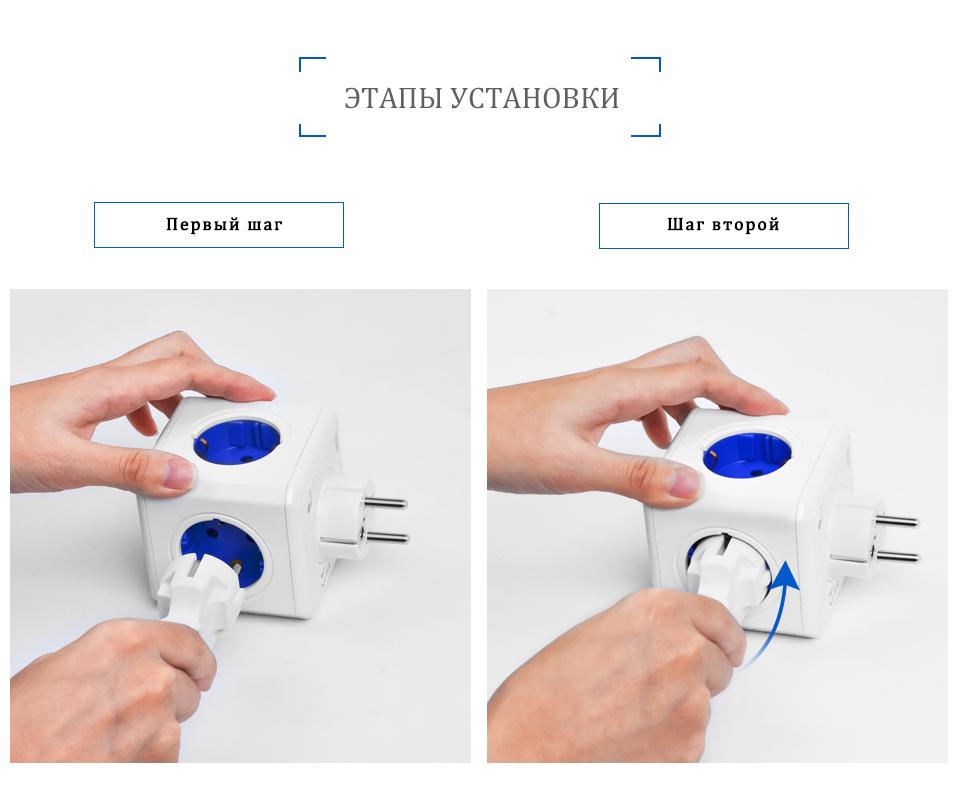 ЭТАПЫ УСТАНОВКИ

Первый шаг

Шаг второй