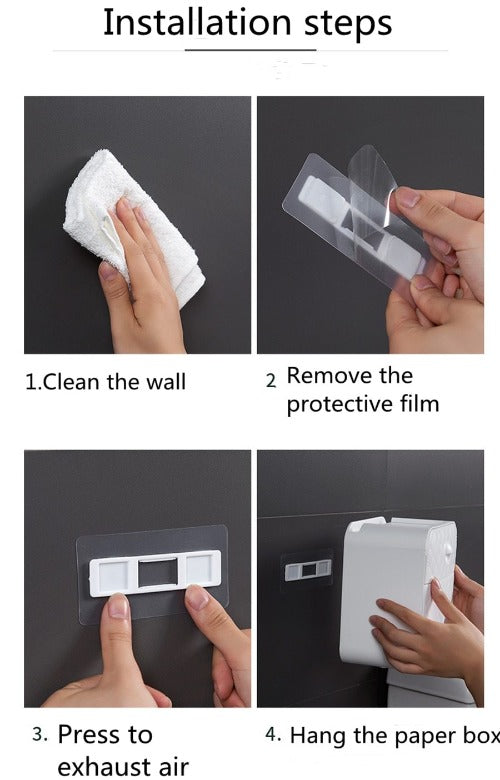 Installation steps

1.Clean the wall

2 Remove the protective film

3. Press to exhaust air

4. Hang the paper box