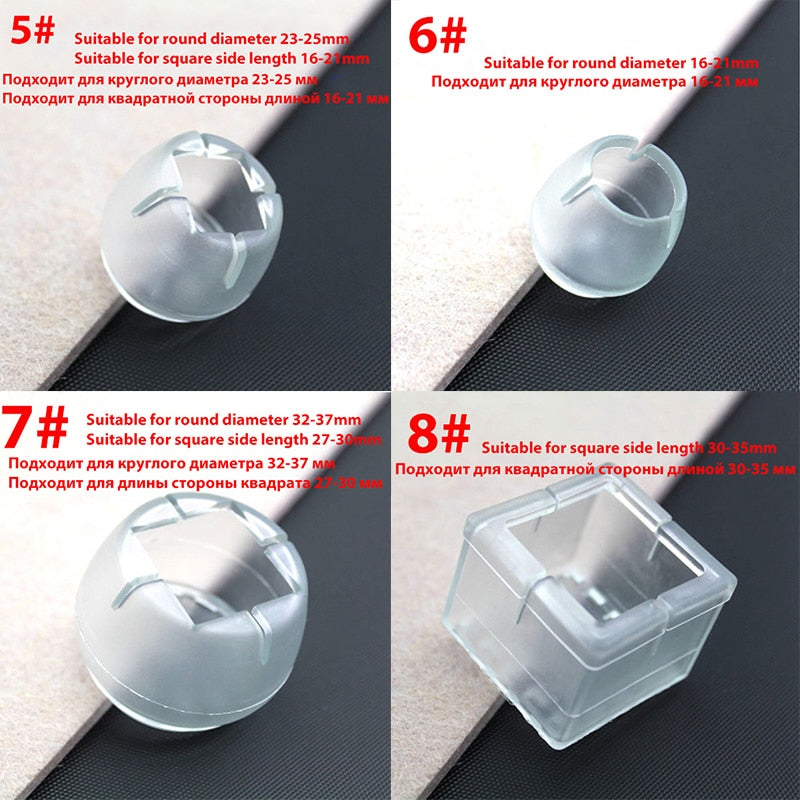 5#
Suitable for round diameter 23-25mm
Suitable for square side length 16-21mm
Подходит для круглого диаметра 23-25 мм
Подходит для квадратной стороны длиной 16-21 мм

6#
Suitable for round diameter 16-21mm
Подходит для круглого диаметра 16-21 мм

7#
Suitable for round diameter 32-37mm
Suitable for square side length 27-30mm
Подходит для круглого диаметра 32-37 мм
Подходит для длины стороны квадрата 27-30 мм

8#
Suitable for square side length 30-35mm
Подходит для квадратной стороны длиной 30-35 мм