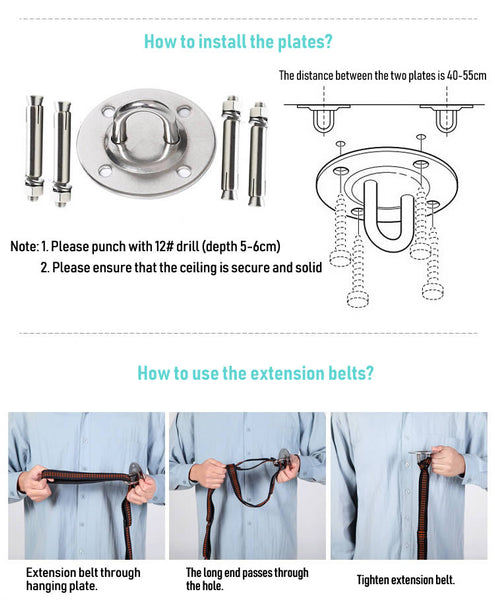 How to install the plates?

The distance between the two plates is 40-55cm

Note: 1. Please punch with 12# drill (depth 5-6cm)
2. Please ensure that the ceiling is secure and solid

How to use the extension belts?

Extension belt through hanging plate.

The long end passes through the hole.

Tighten extension belt.