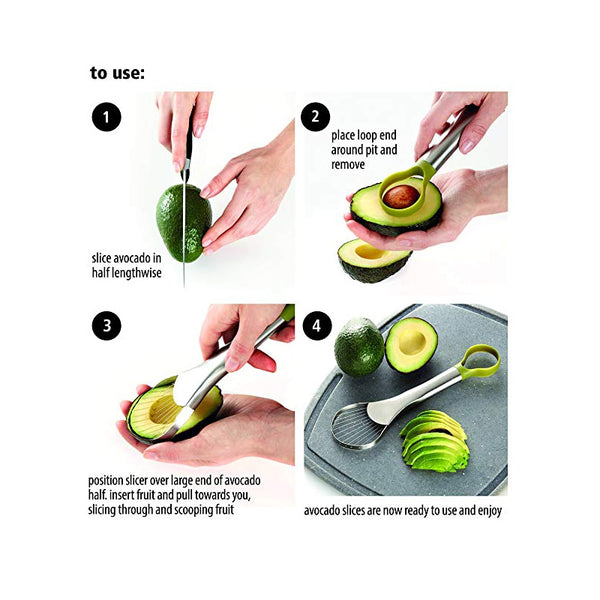 to use:

1

slice avocado in half lengthwise

2

place loop end around pit and remove

3

position slicer over large end of avocado half. insert fruit and pull towards you, slicing through and scooping fruit

4

avocado slices are now ready to use and enjoy