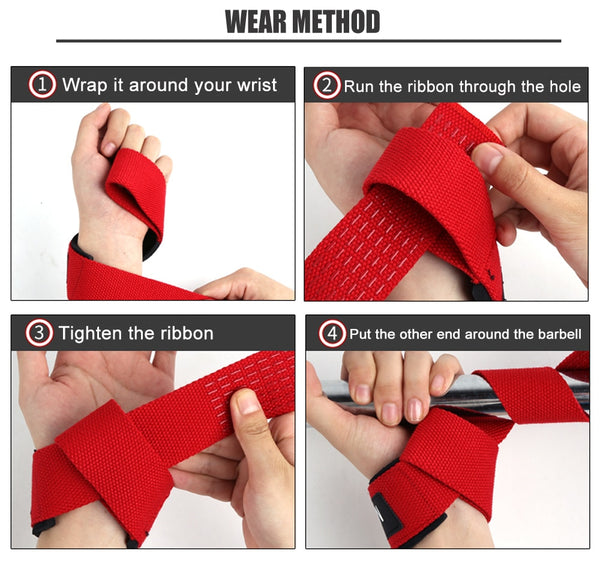 WEAR METHOD

1 Wrap it around your wrist

2 Run the ribbon through the hole

3 Tighten the ribbon

4 Put the other end around the barbell