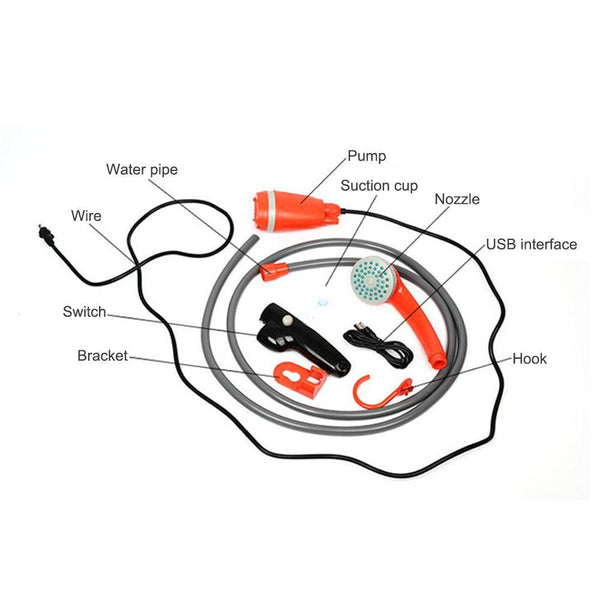 Pump
Water pipe
Suction cup
Nozzle
Wire
USB interface
Switch
Bracket
Hook