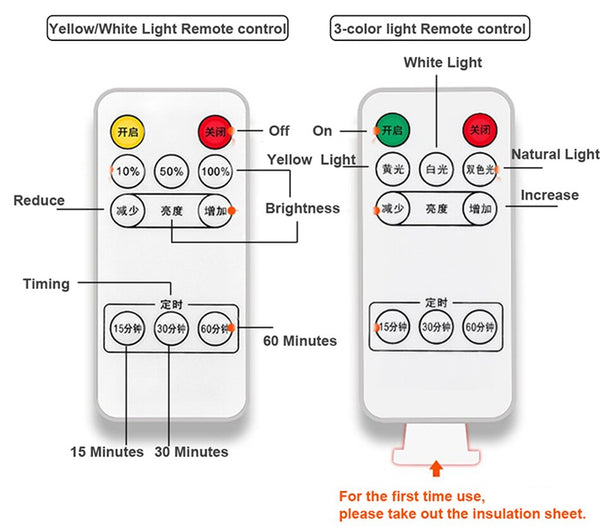 Yellow/White Light Remote control

开启
关闭
Off
10%
50%
100%
Reduce
减少
亮度
增加
Brightness
Timing
定时
15分钟
30分钟
60分钟
60 Minutes
15 Minutes
30 Minutes

3-color light Remote control

White Light
On
开启
关闭
Yellow Light
黄光
白光
双色光
Natural Light
减少
亮度
增加
Increase
定时
15分钟
30分钟
60分钟

For the first time use,
please take out the insulation sheet.