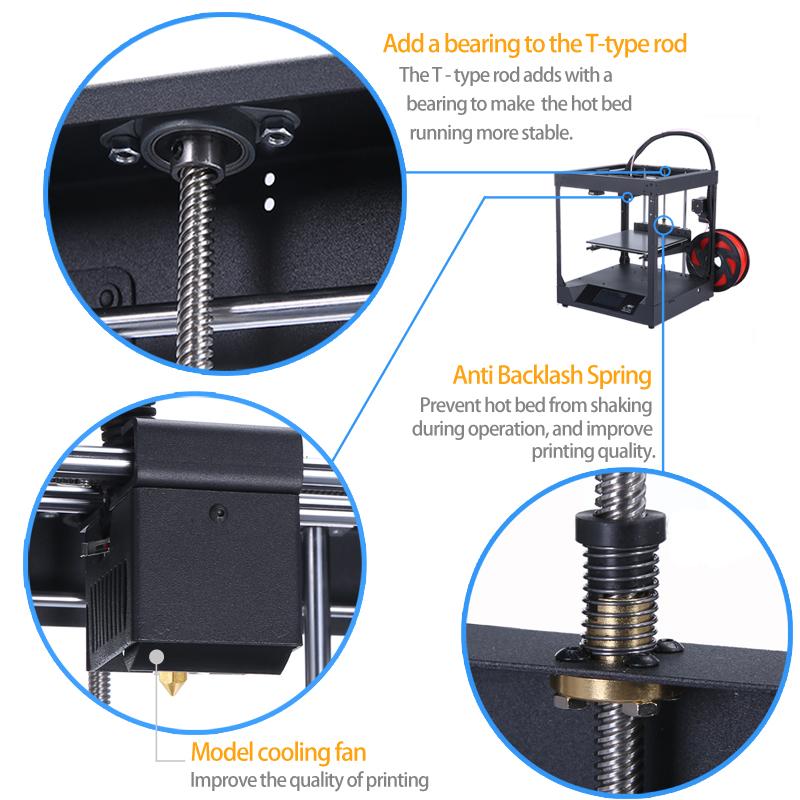 Add a bearing to the T-type rod
The T - type rod adds with a bearing to make the hot bed running more stable.

Anti Backlash Spring
Prevent hot bed from shaking during operation, and improve printing quality.

Model cooling fan
Improve the quality of printing